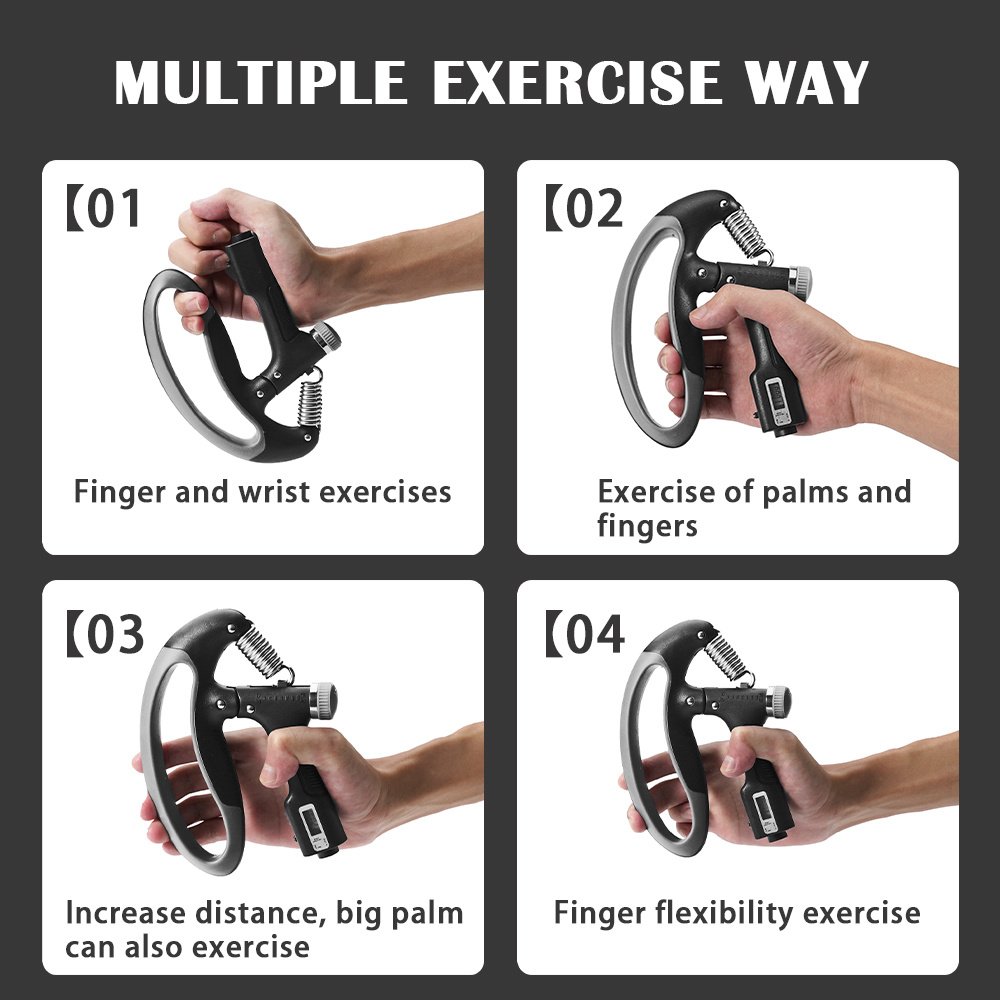 MULTIPLE EXERCISE WAY

【01

Finger and wrist exercises

【02

Exercise of palms and fingers

【03

Increase distance, big palm can also exercise

【04

Finger flexibility exercise